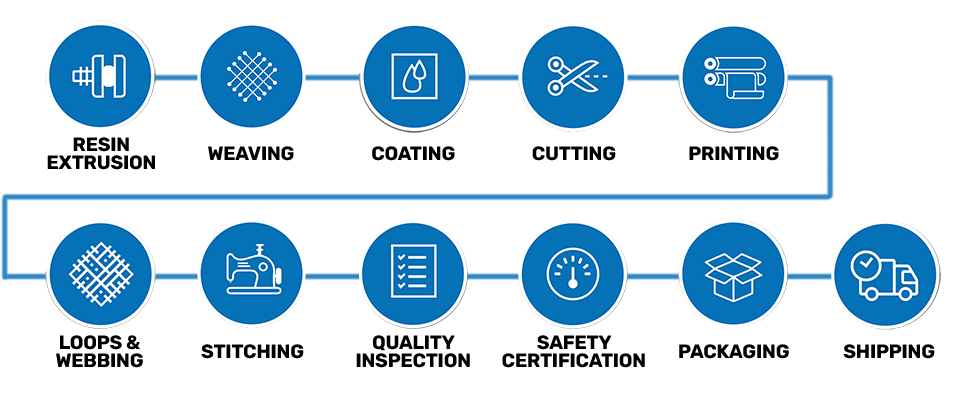 RESIN EXTRUSION

WEAVING

COATING

CUTTING

PRINTING

LOOPS & WEBBING

STITCHING

QUALITY INSPECTION

SAFETY CERTIFICATION

PACKAGING

SHIPPING